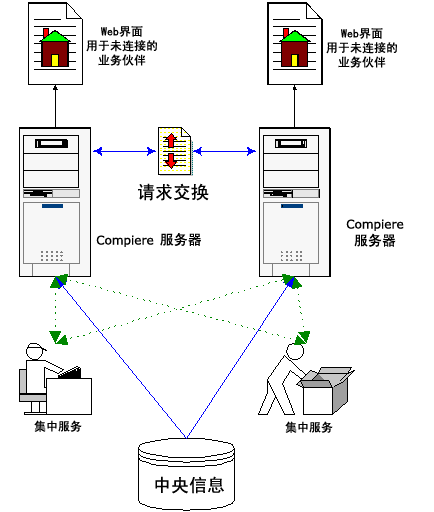 Web界面
用于未连接的
业务伙伴

Web界面
用于未连接的
业务伙伴

请求交换

Compiere 服务器

Compiere
服务器

集中服务

集中服务

中央信息